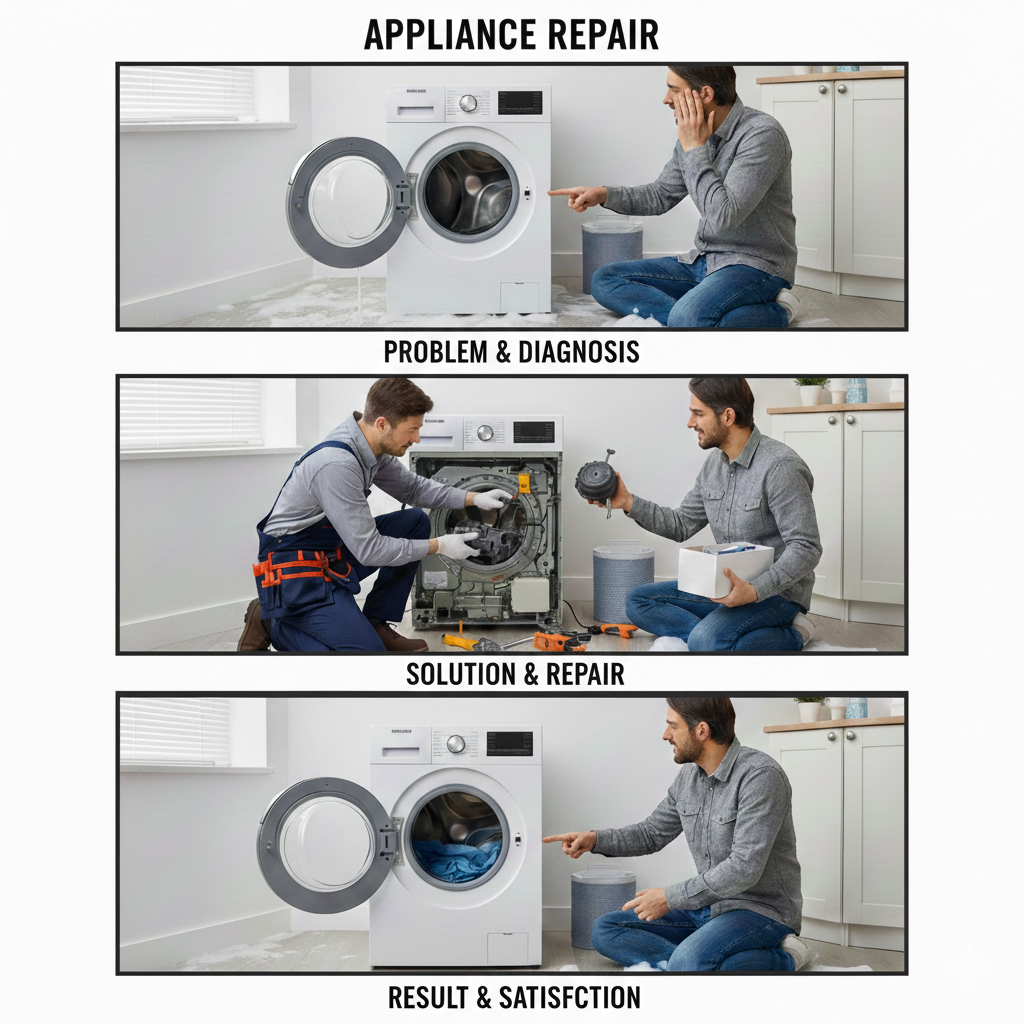 APPLIANCE REPAIR

PROBLEM & DIAGNOSIS

SOLUTION & REPAIR

RESULT & SATISFCTION